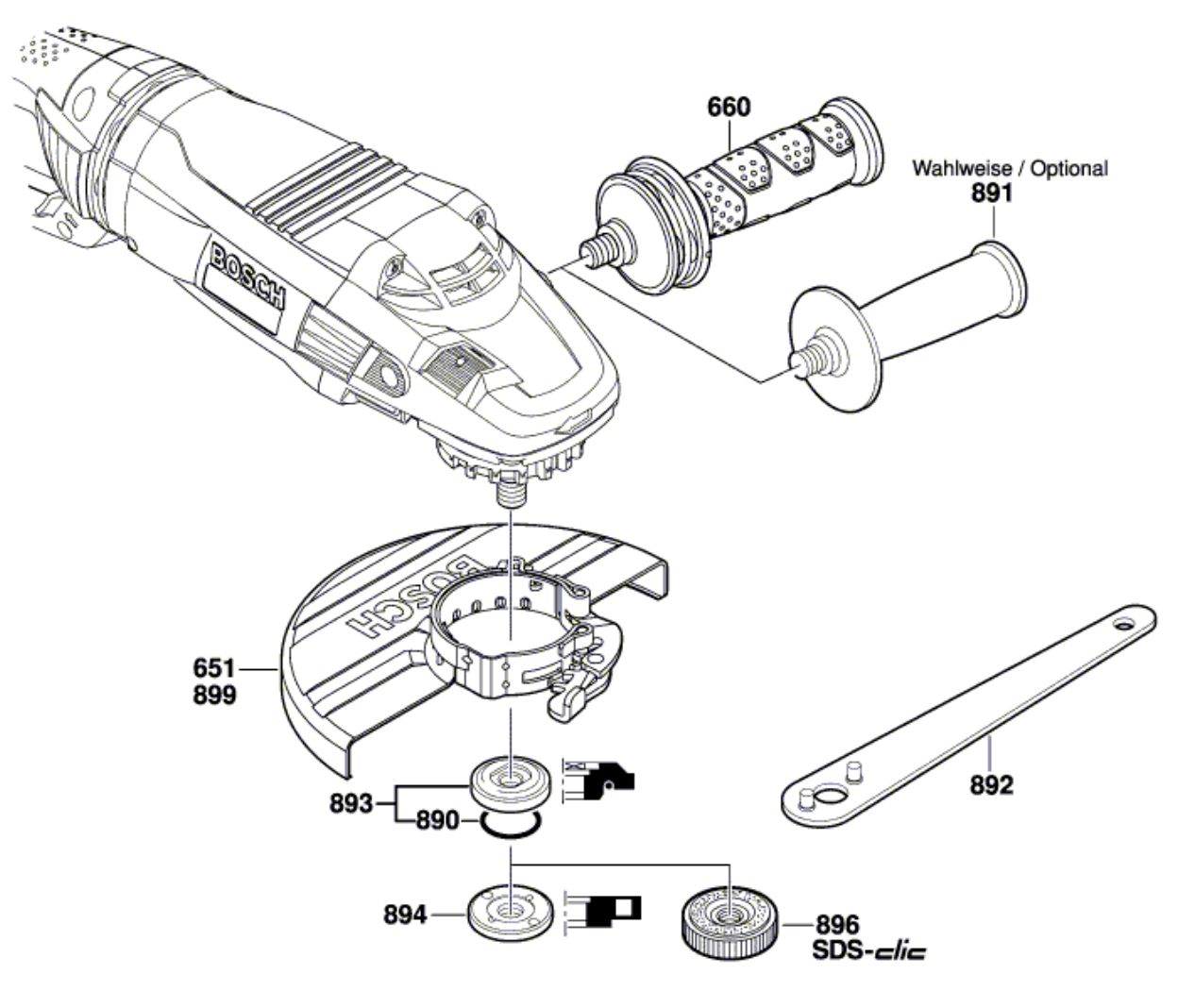 BOSCH

660

Wahlweise / Optional
891

BOSCH

651
899

892

893

890

894

896
SDS-clic